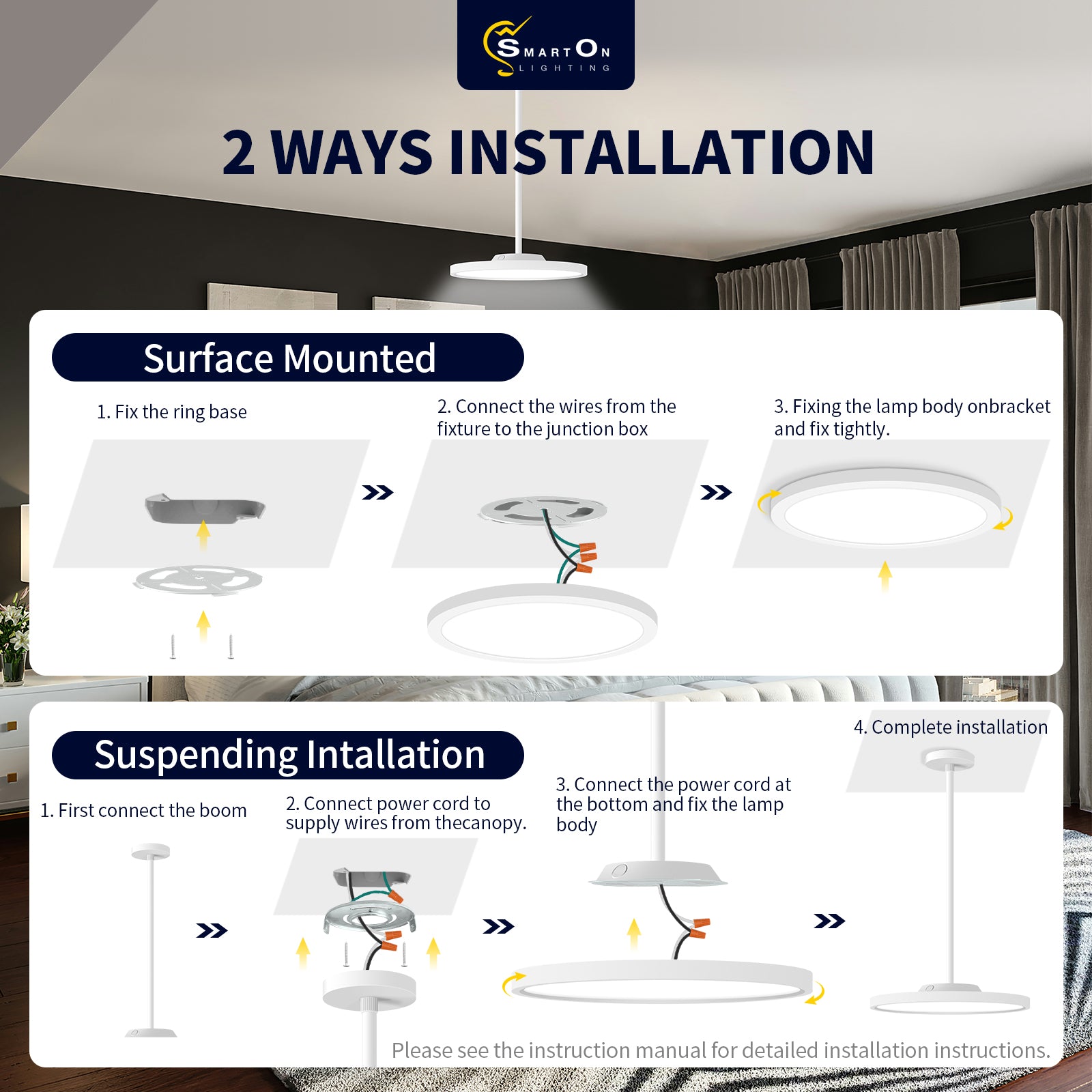 SMARTON
LIGHTING

2 WAYS INSTALLATION

Surface Mounted

1. Fix the ring base

2. Connect the wires from the fixture to the junction box

3. Fixing the lamp body onbracket and fix tightly.

Suspending Intallation

1. First connect the boom

2. Connect power cord to supply wires from thecanopy.

3. Connect the power cord at the bottom and fix the lamp body

4. Complete installation

Please see the instruction manual for detailed installation instructions.