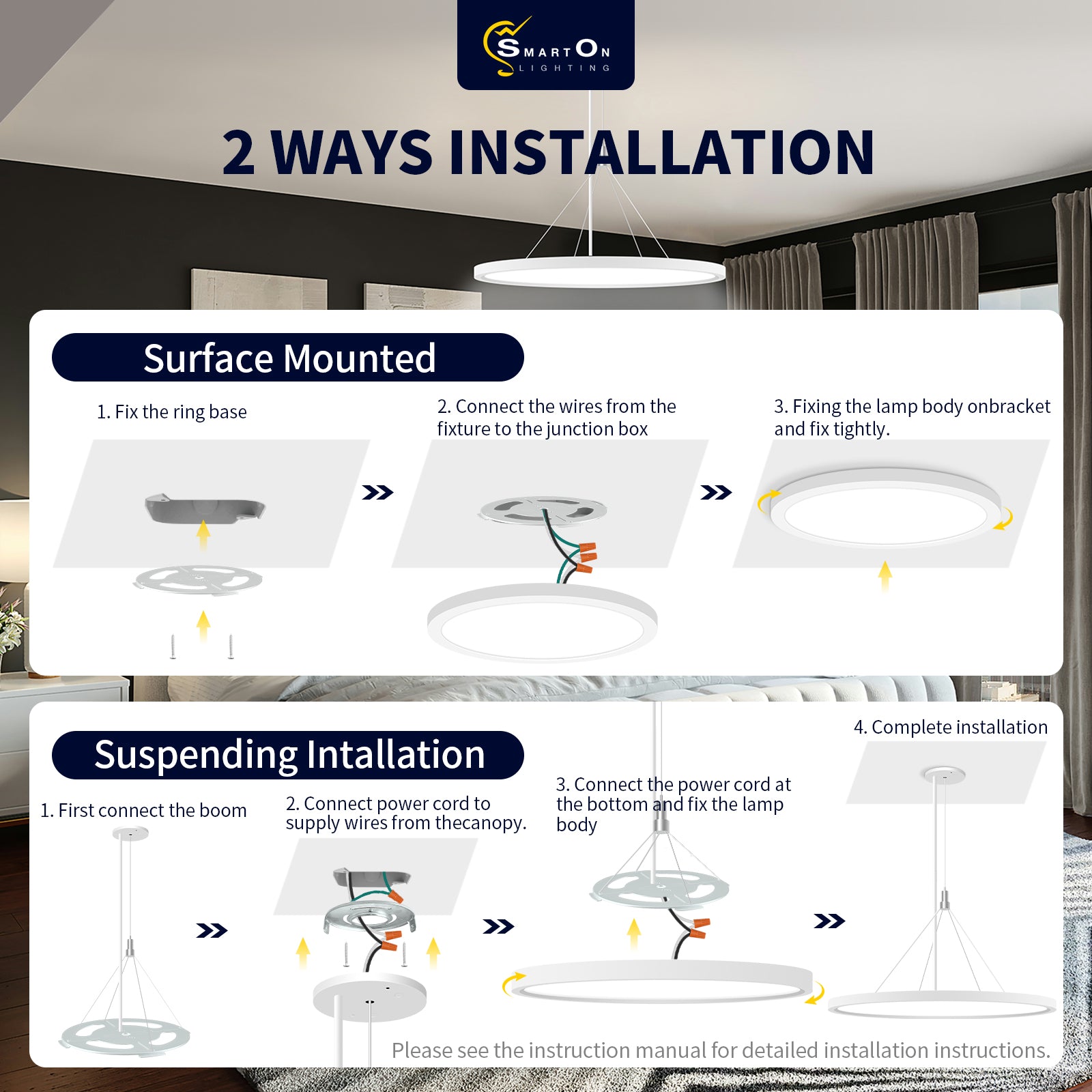 SMARTON
LIGHTING

2 WAYS INSTALLATION

Surface Mounted

1. Fix the ring base

2. Connect the wires from the fixture to the junction box

3. Fixing the lamp body onbracket and fix tightly.

Suspending Intallation

1. First connect the boom

2. Connect power cord to supply wires from thecanopy.

3. Connect the power cord at the bottom and fix the lamp body

4. Complete installation

Please see the instruction manual for detailed installation instructions.