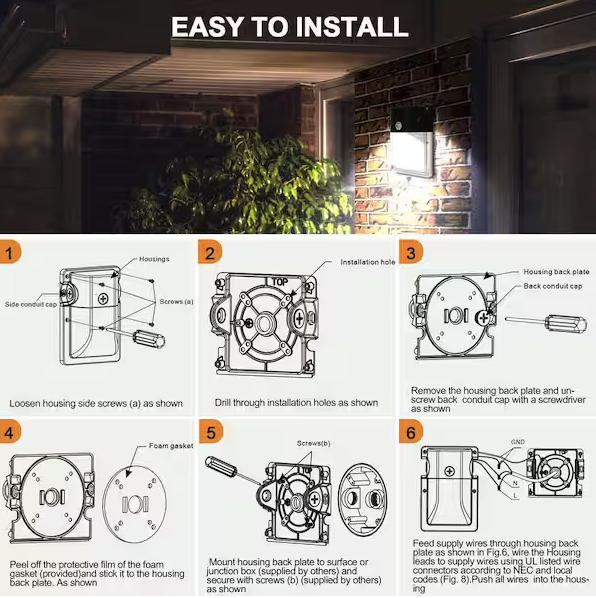 EASY TO INSTALL

1

Housings

Side conduit cap

Screws (a)

Loosen housing side screws (a) as shown

2

Installation hole

TOP

Drill through installation holes as shown

3

Housing back plate

Back conduit cap

Remove the housing back plate and unscrew back conduit cap with a screwdriver as shown

4

Foam gasket

Peel off the protective film of the foam gasket (provided)and stick it to the housing back plate. As shown

5

Screws(b)

TOP

Mount housing back plate to surface or junction box (supplied by others) and secure with screws (b) (supplied by others) as shown

6

GND

N

L

Feed supply wires through housing back plate as shown in Fig.6, wire the Housing leads to supply wires using UL listed wire connectors according to NEC and local codes (Fig. 8).Push all wires into the housing