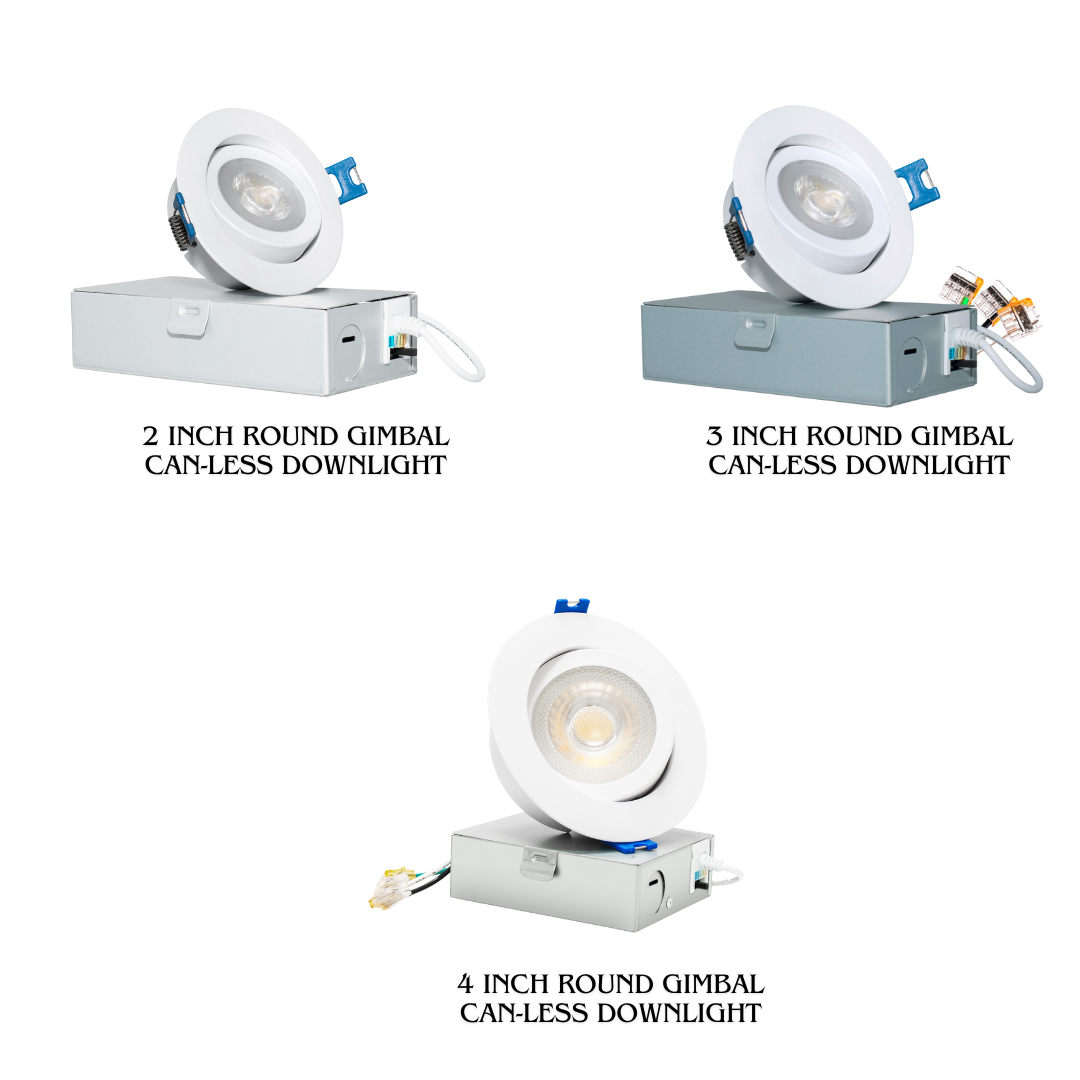 2 INCH ROUND GIMBAL CAN-LESS DOWNLIGHT

3 INCH ROUND GIMBAL CAN-LESS DOWNLIGHT

4 INCH ROUND GIMBAL CAN-LESS DOWNLIGHT