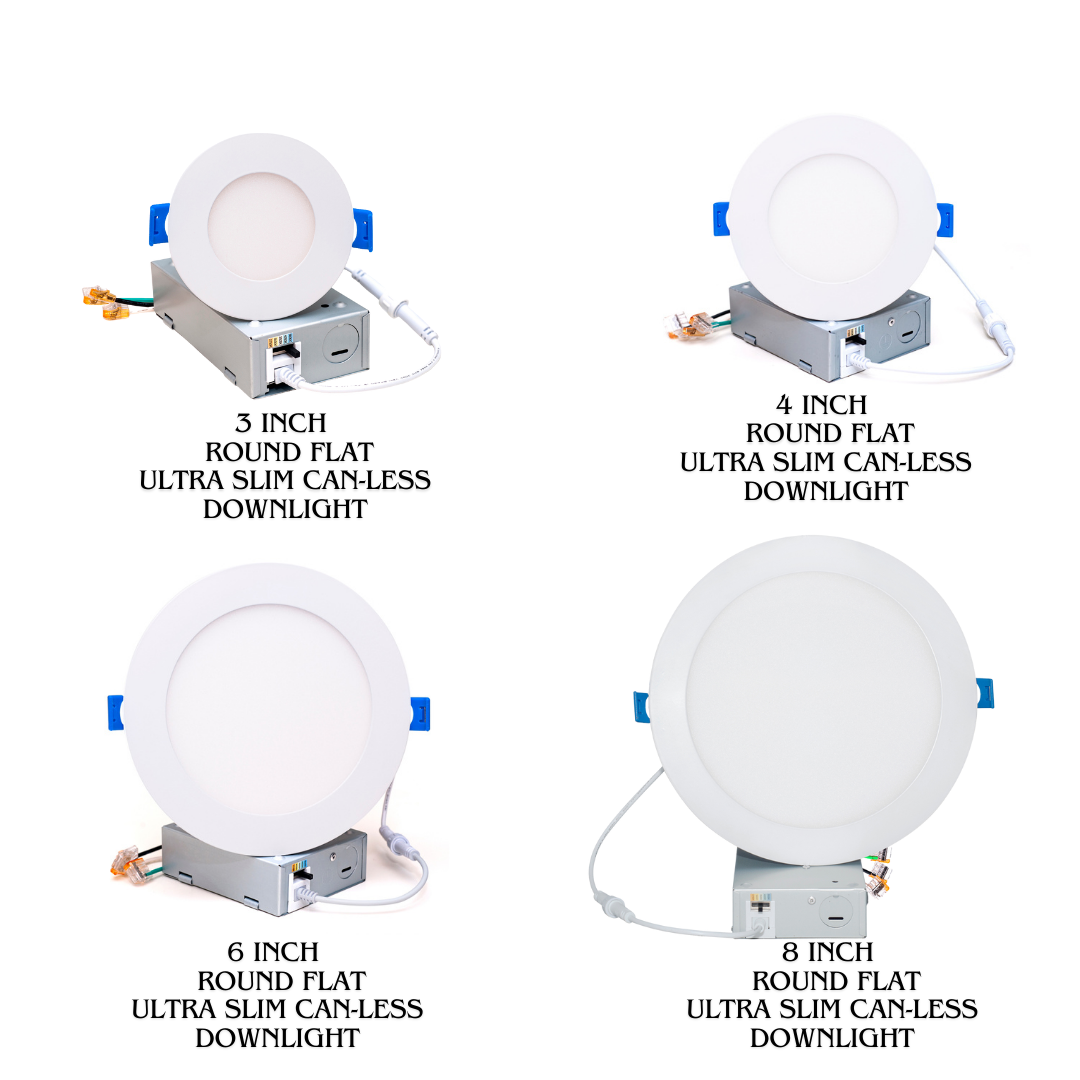 3 INCH
ROUND FLAT
ULTRA SLIM CAN-LESS
DOWNLIGHT

4 INCH
ROUND FLAT
ULTRA SLIM CAN-LESS
DOWNLIGHT

6 INCH
ROUND FLAT
ULTRA SLIM CAN-LESS
DOWNLIGHT

8 INCH
ROUND FLAT
ULTRA SLIM CAN-LESS
DOWNLIGHT