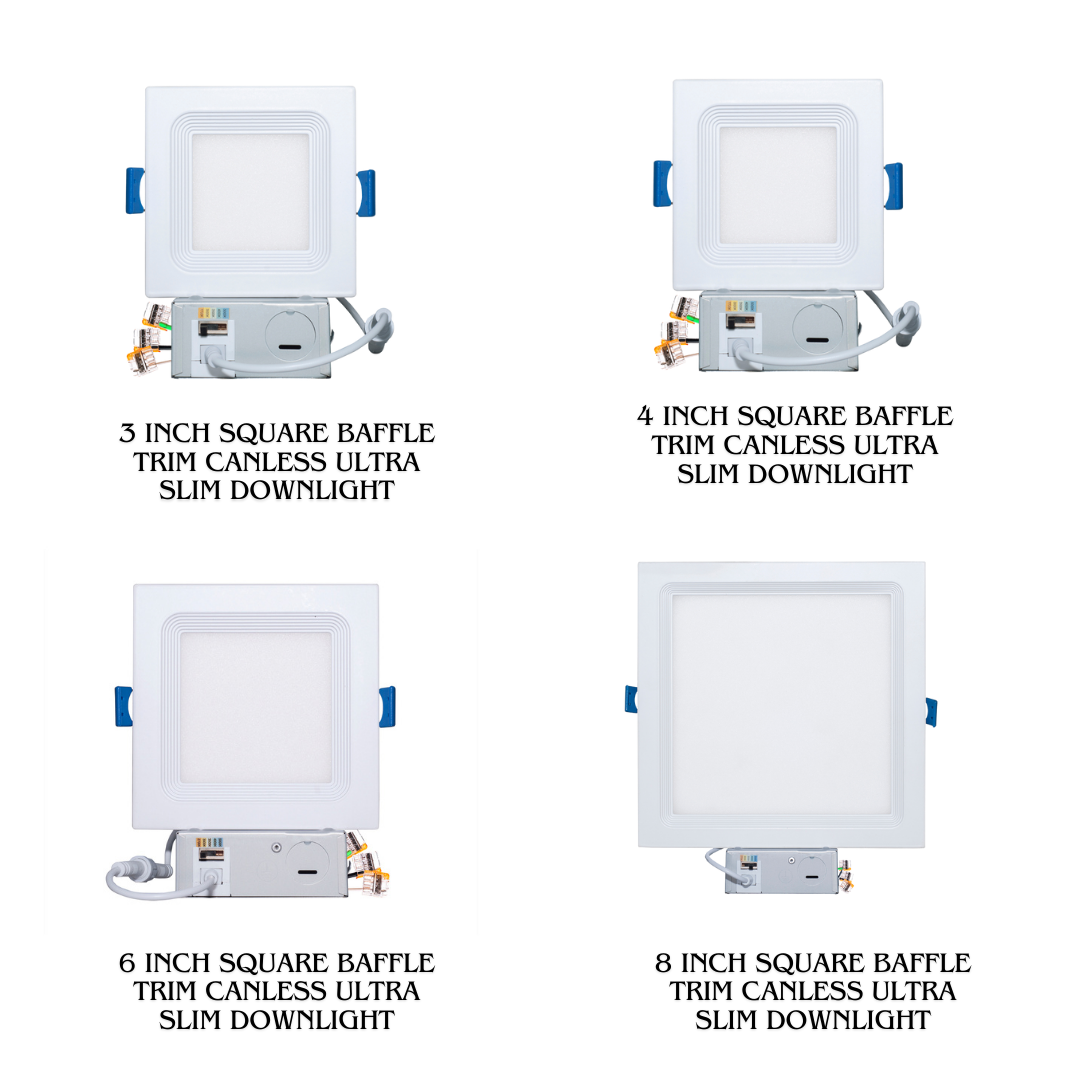 3 INCH SQUARE BAFFLE TRIM CANLESS ULTRA SLIM DOWNLIGHT

4 INCH SQUARE BAFFLE TRIM CANLESS ULTRA SLIM DOWNLIGHT

6 INCH SQUARE BAFFLE TRIM CANLESS ULTRA SLIM DOWNLIGHT

8 INCH SQUARE BAFFLE TRIM CANLESS ULTRA SLIM DOWNLIGHT