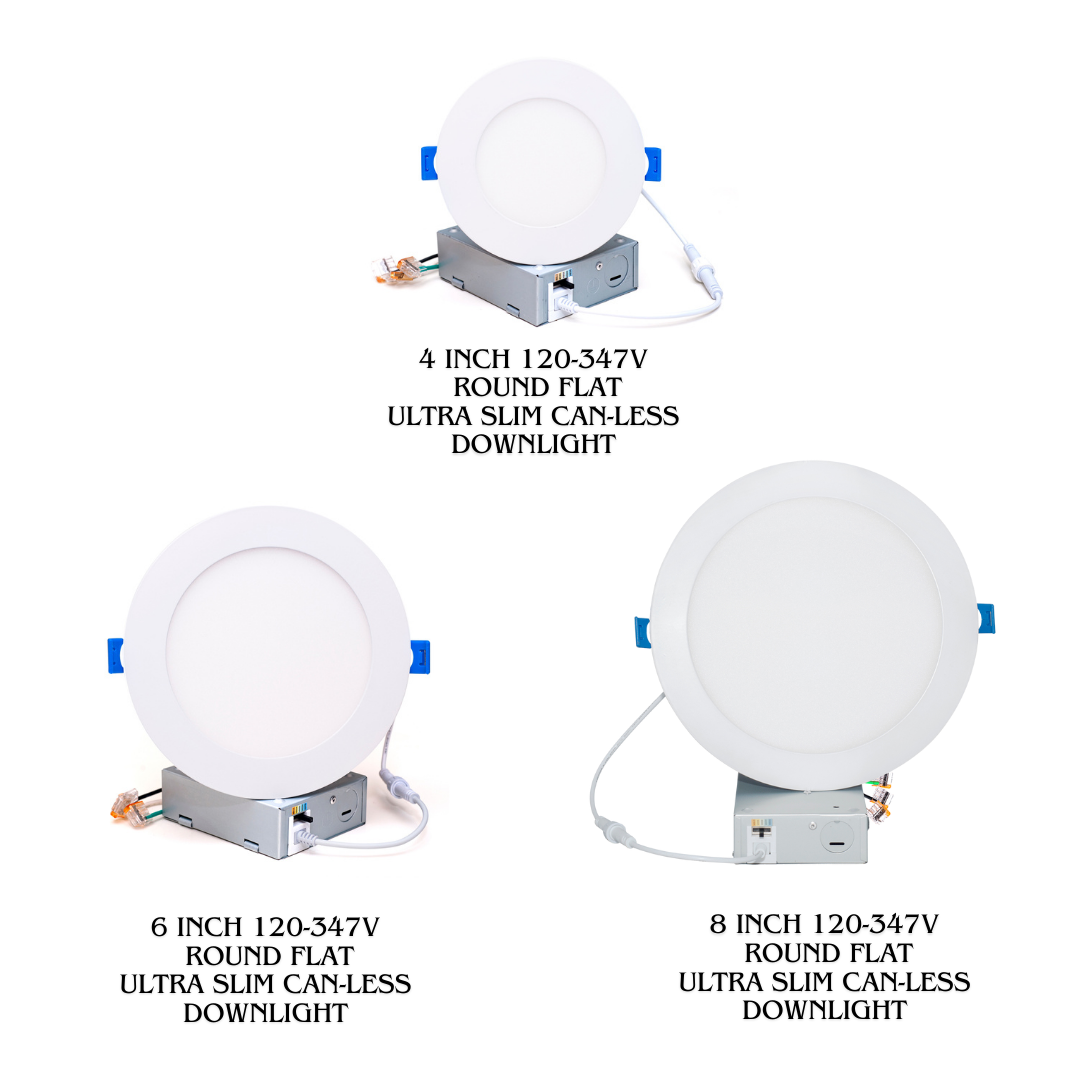 4 INCH 120-347V
ROUND FLAT
ULTRA SLIM CAN-LESS
DOWNLIGHT

6 INCH 120-347V
ROUND FLAT
ULTRA SLIM CAN-LESS
DOWNLIGHT

8 INCH 120-347V
ROUND FLAT
ULTRA SLIM CAN-LESS
DOWNLIGHT