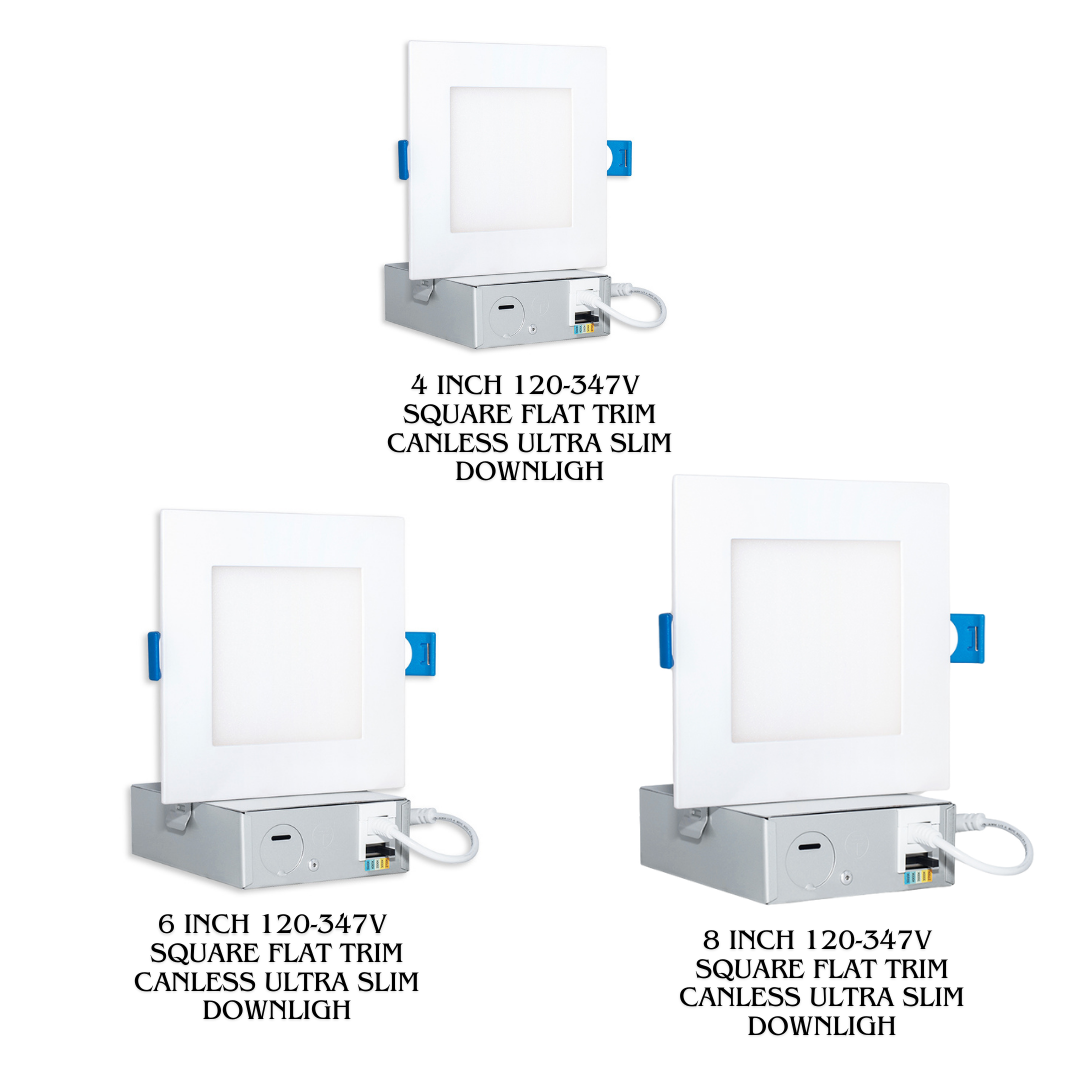 4 INCH 120-347V
SQUARE FLAT TRIM
CANLESS ULTRA SLIM
DOWNLIGH

6 INCH 120-347V
SQUARE FLAT TRIM
CANLESS ULTRA SLIM
DOWNLIGH

8 INCH 120-347V
SQUARE FLAT TRIM
CANLESS ULTRA SLIM
DOWNLIGH