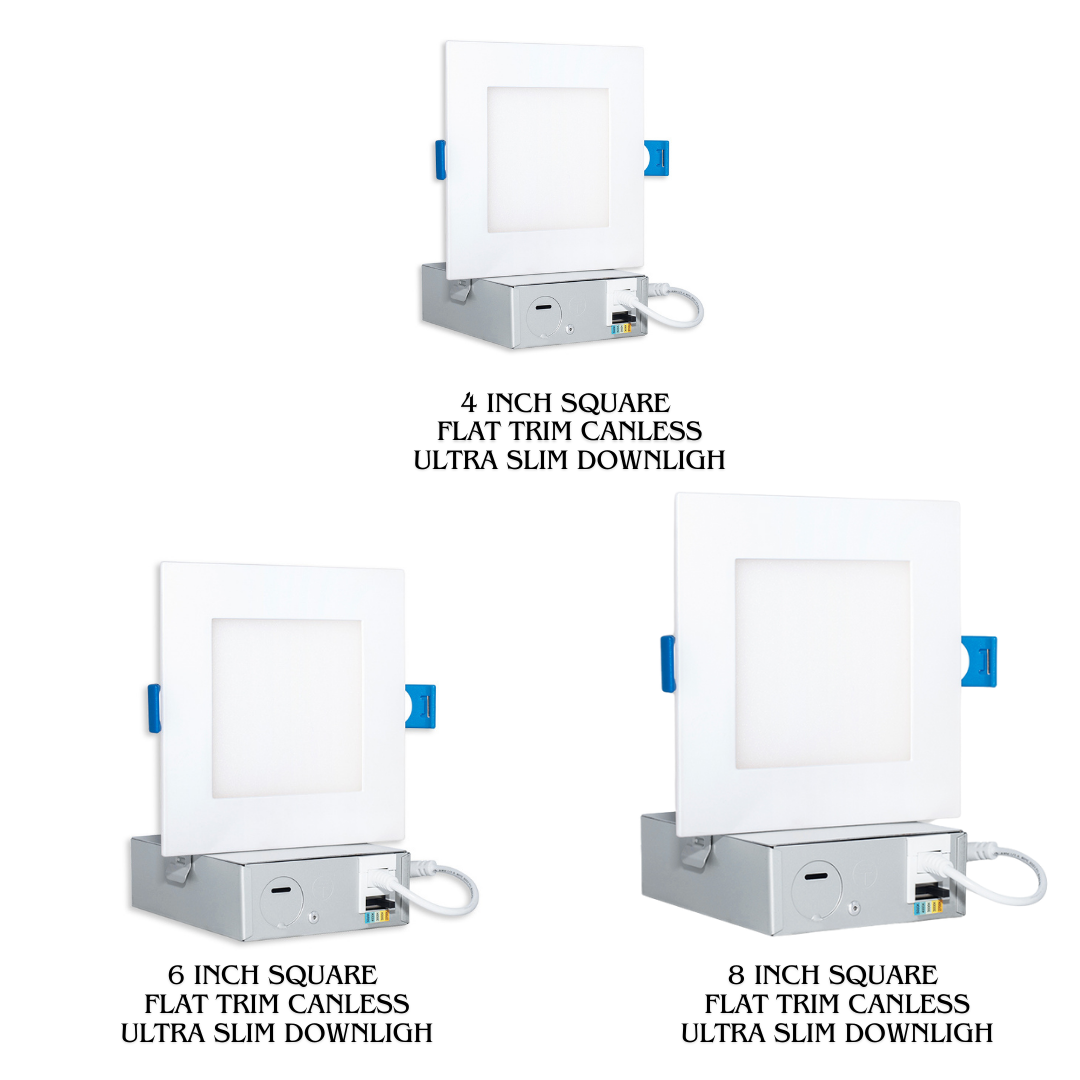 4 INCH SQUARE
FLAT TRIM CANLESS
ULTRA SLIM DOWNLIGH

6 INCH SQUARE
FLAT TRIM CANLESS
ULTRA SLIM DOWNLIGH

8 INCH SQUARE
FLAT TRIM CANLESS
ULTRA SLIM DOWNLIGH