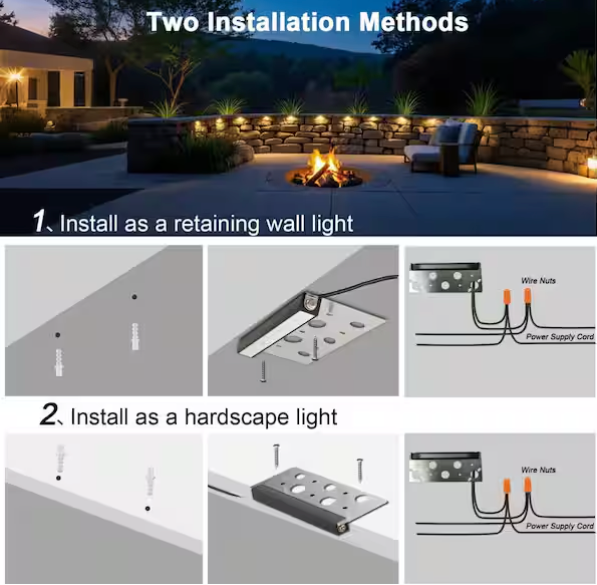 Two Installation Methods

1、Install as a retaining wall light

Wire Nuts

Power Supply Cord

2、Install as a hardscape light

Wire Nuts

Power Supply Cord