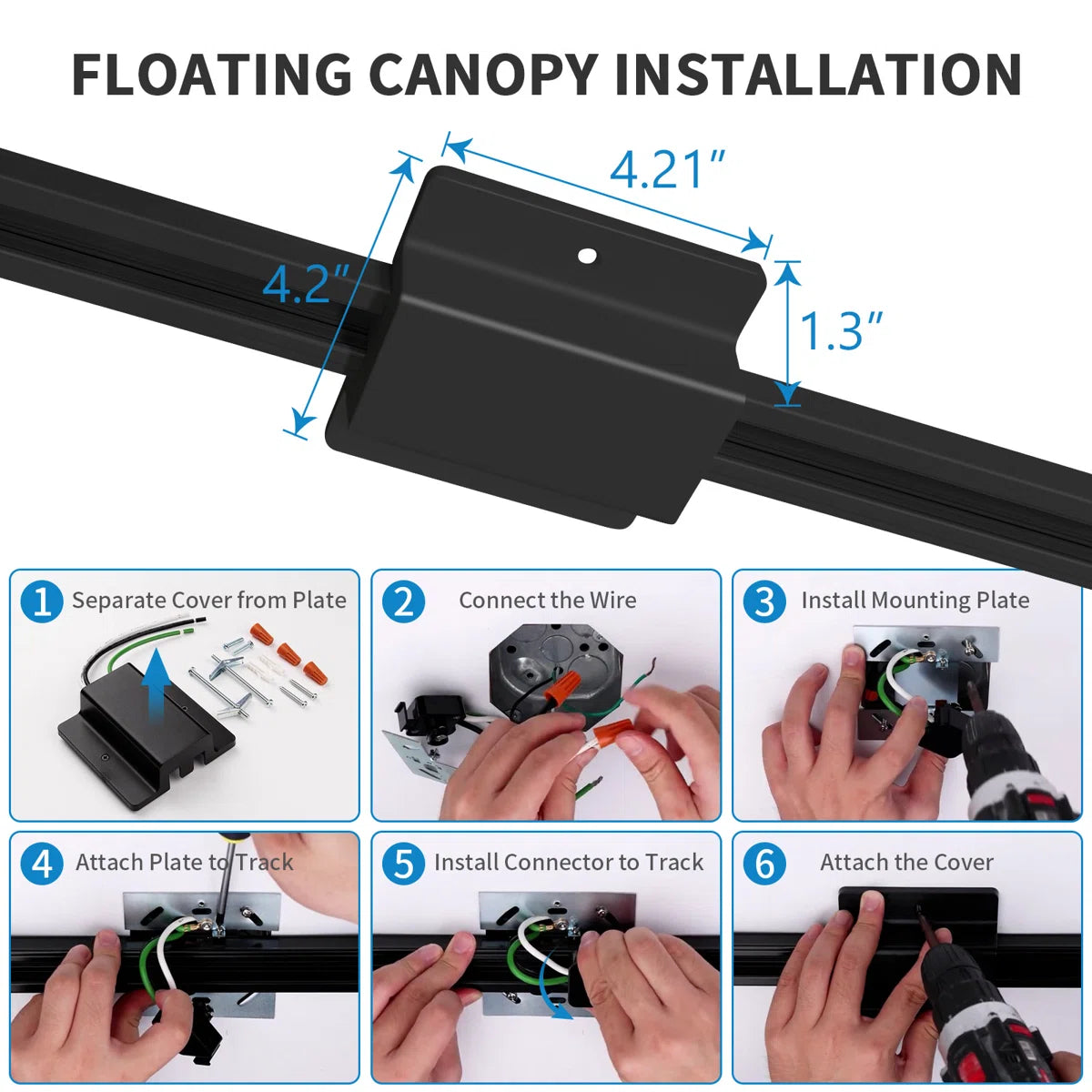 FLOATING CANOPY INSTALLATION

4.21″

4.2″

1.3″

1 Separate Cover from Plate

2 Connect the Wire

3 Install Mounting Plate

4 Attach Plate to Track

5 Install Connector to Track

6 Attach the Cover